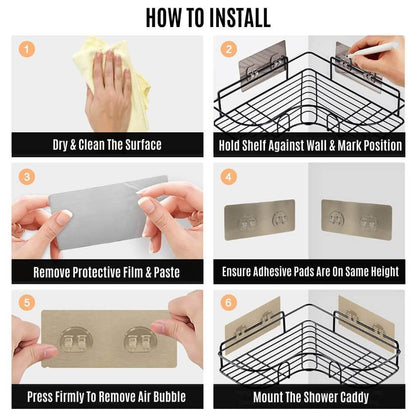 HOW TO INSTALL

1

Dry & Clean The Surface

2

Hold Shelf Against Wall & Mark Position

3

Remove Protective Film & Paste

4

Ensure Adhesive Pads Are On Same Height

5

Press Firmly To Remove Air Bubble

6

Mount The Shower Caddy